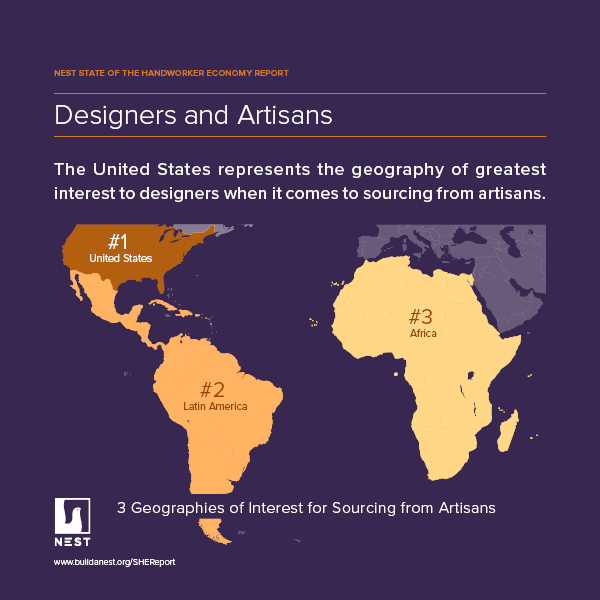 NEST STATE OF THE HANDWORKER ECONOMY REPORT

Designers and Artisans

The United States represents the geography of greatest interest to designers when it comes to sourcing from artisans.

#1
United States

#2
Latin America

#3
Africa

3 Geographies of Interest for Sourcing from Artisans

NEST

www.buildanest.org/SHEReport